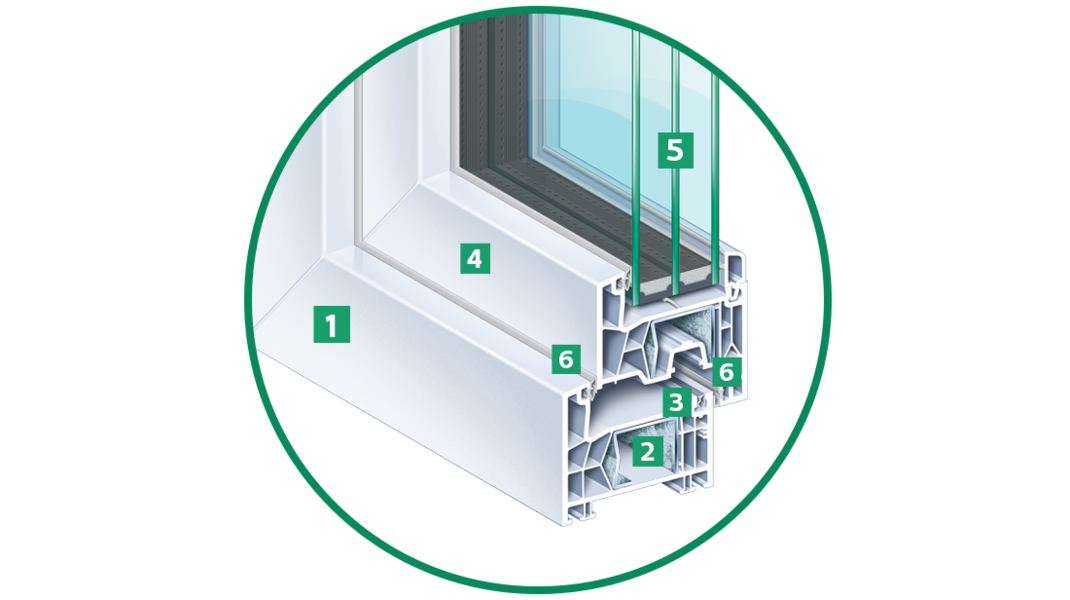 5
4
1
6
6
3
2